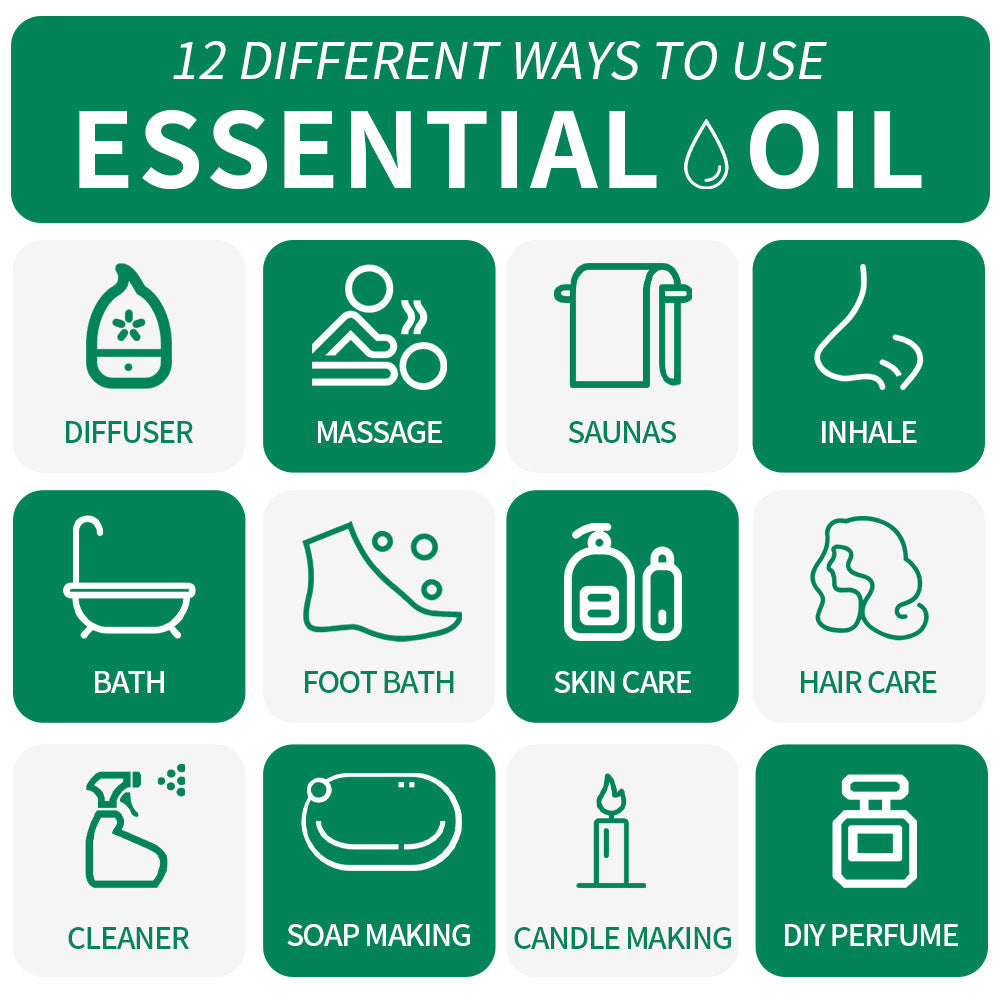 12 DIFFERENT WAYS TO USE
ESSENTIAL OIL

DIFFUSER

MASSAGE

SAUNAS

INHALE

BATH

FOOT BATH

SKIN CARE

HAIR CARE

CLEANER

SOAP MAKING

CANDLE MAKING

DIY PERFUME