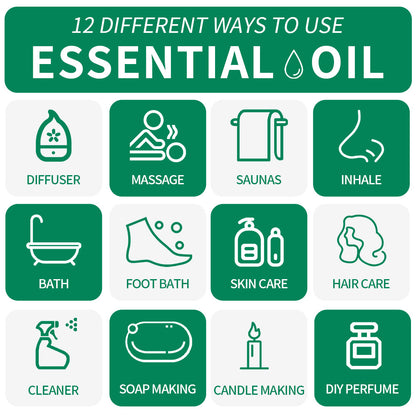 12 DIFFERENT WAYS TO USE
ESSENTIAL OIL

DIFFUSER

MASSAGE

SAUNAS

INHALE

BATH

FOOT BATH

SKIN CARE

HAIR CARE

CLEANER

SOAP MAKING

CANDLE MAKING

DIY PERFUME