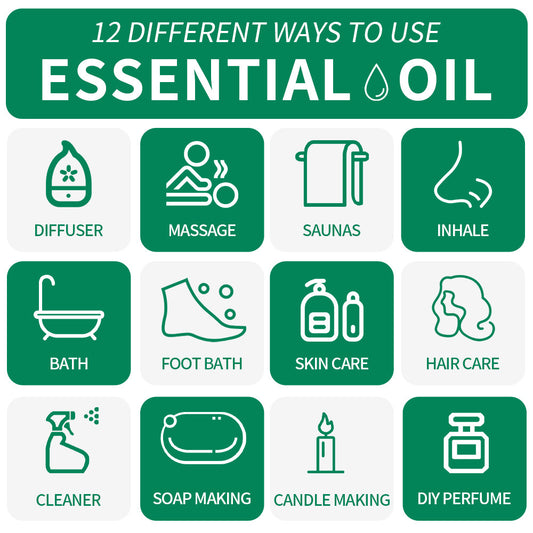 12 DIFFERENT WAYS TO USE
ESSENTIAL OIL

DIFFUSER

MASSAGE

SAUNAS

INHALE

BATH

FOOT BATH

SKIN CARE

HAIR CARE

CLEANER

SOAP MAKING

CANDLE MAKING

DIY PERFUME