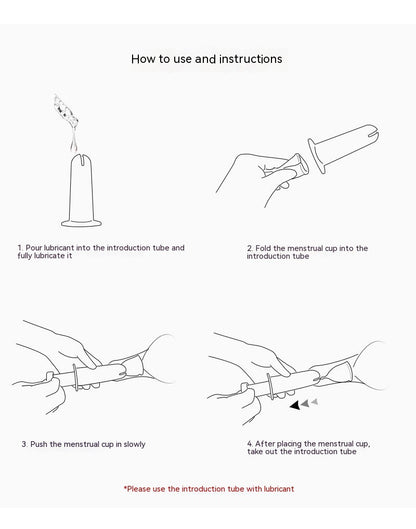 How to use and instructions

1. Pour lubricant into the introduction tube and fully lubricate it

2. Fold the menstrual cup into the introduction tube

3. Push the menstrual cup in slowly

4. After placing the menstrual cup, take out the introduction tube

*Please use the introduction tube with lubricant