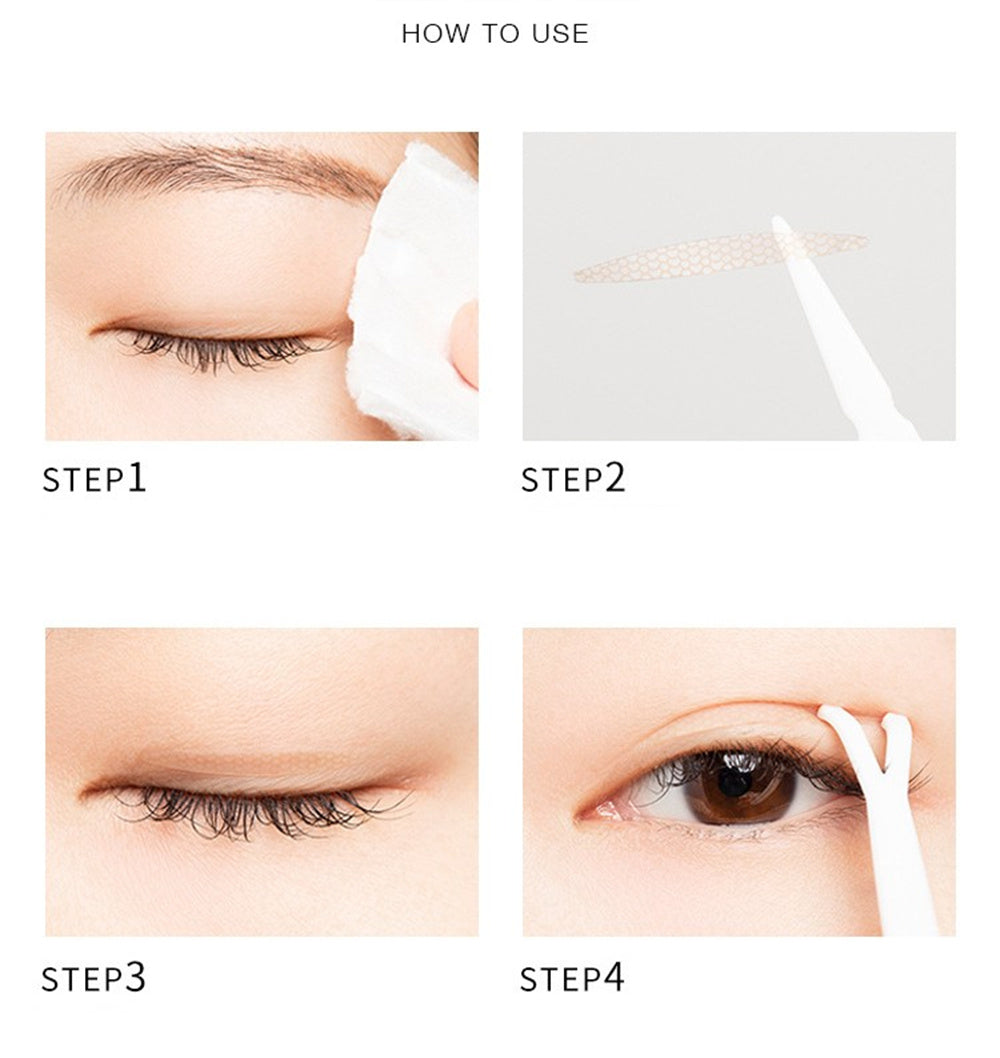 HOW TO USE

STEP1

STEP2

STEP3

STEP4