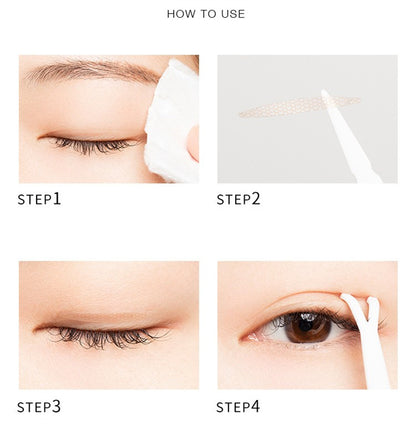 HOW TO USE

STEP1

STEP2

STEP3

STEP4