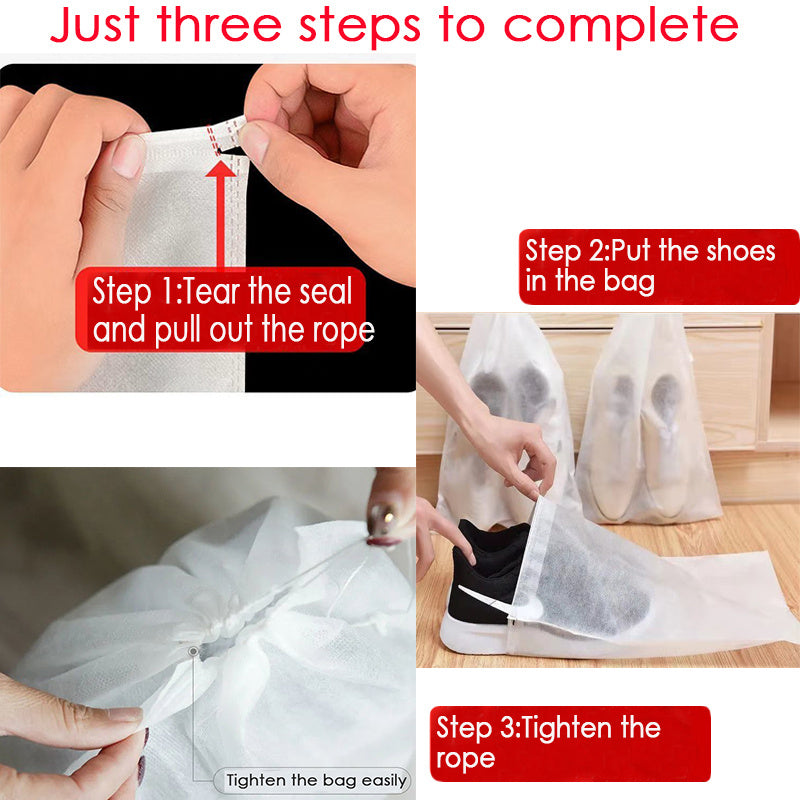 Just three steps to complete

Step 1:Tear the seal and pull out the rope

Step 2:Put the shoes in the bag

Tighten the bag easily

Step 3:Tighten the rope