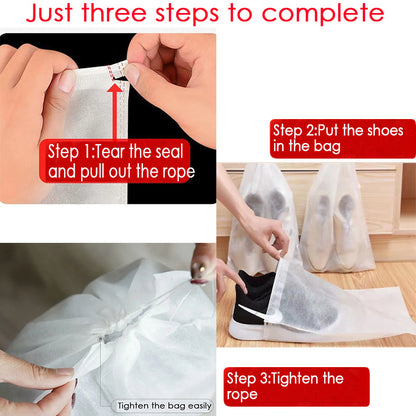 Just three steps to complete

Step 1:Tear the seal and pull out the rope

Step 2:Put the shoes in the bag

Tighten the bag easily

Step 3:Tighten the rope