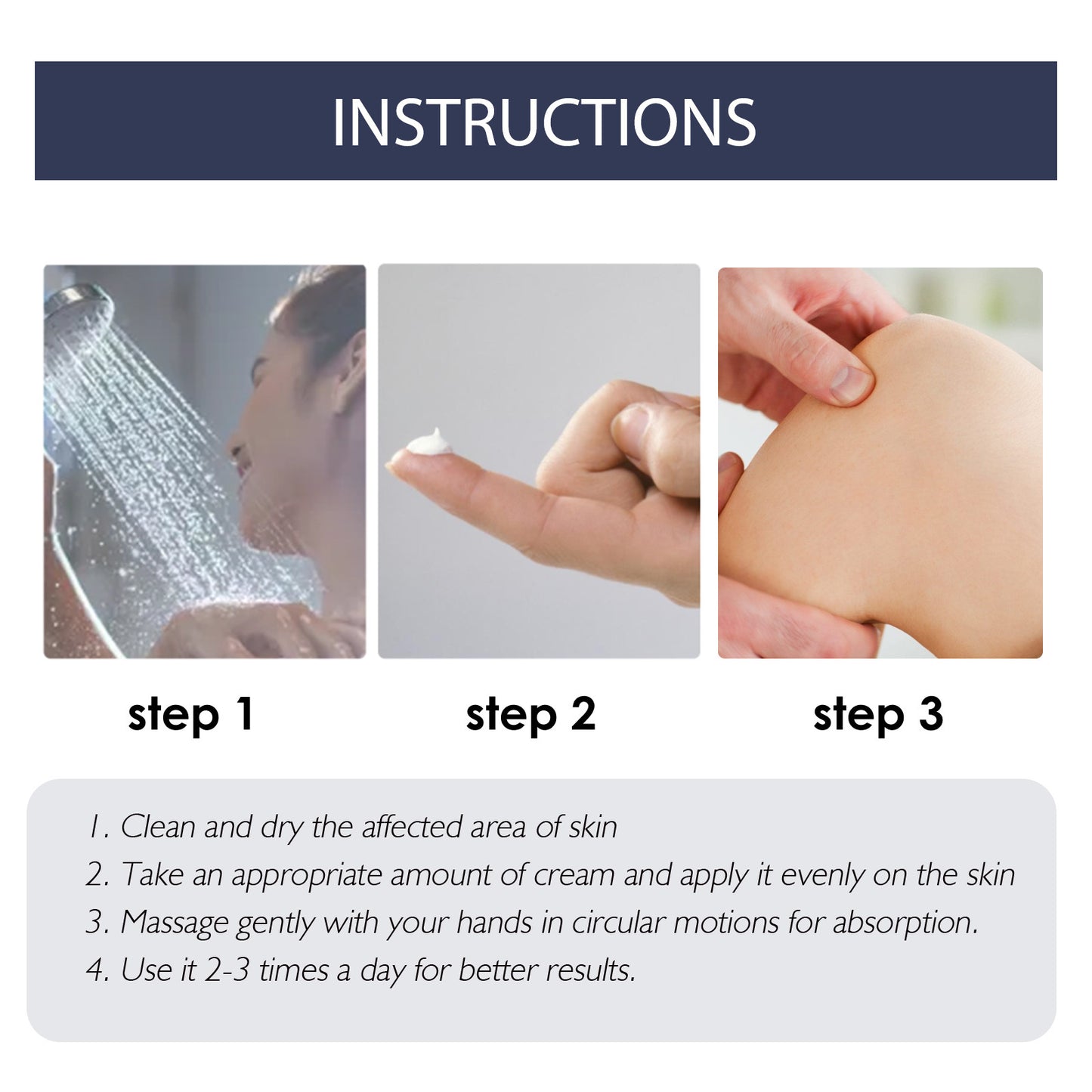 INSTRUCTIONS

step 1

step 2

step 3

1. Clean and dry the affected area of skin
2. Take an appropriate amount of cream and apply it evenly on the skin
3. Massage gently with your hands in circular motions for absorption.
4. Use it 2-3 times a day for better results.